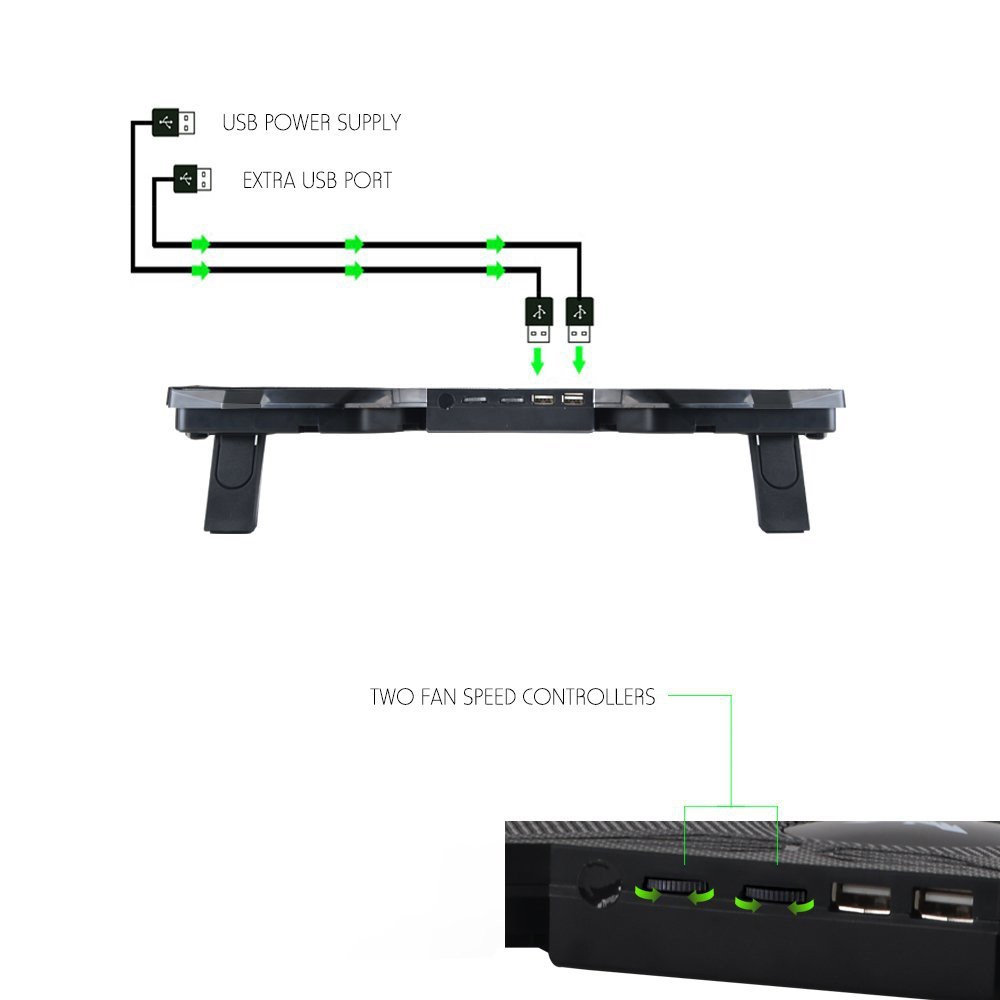 USB POWER SUPPLY

EXTRA USB PORT

TWO FAN SPEED CONTROLLERS